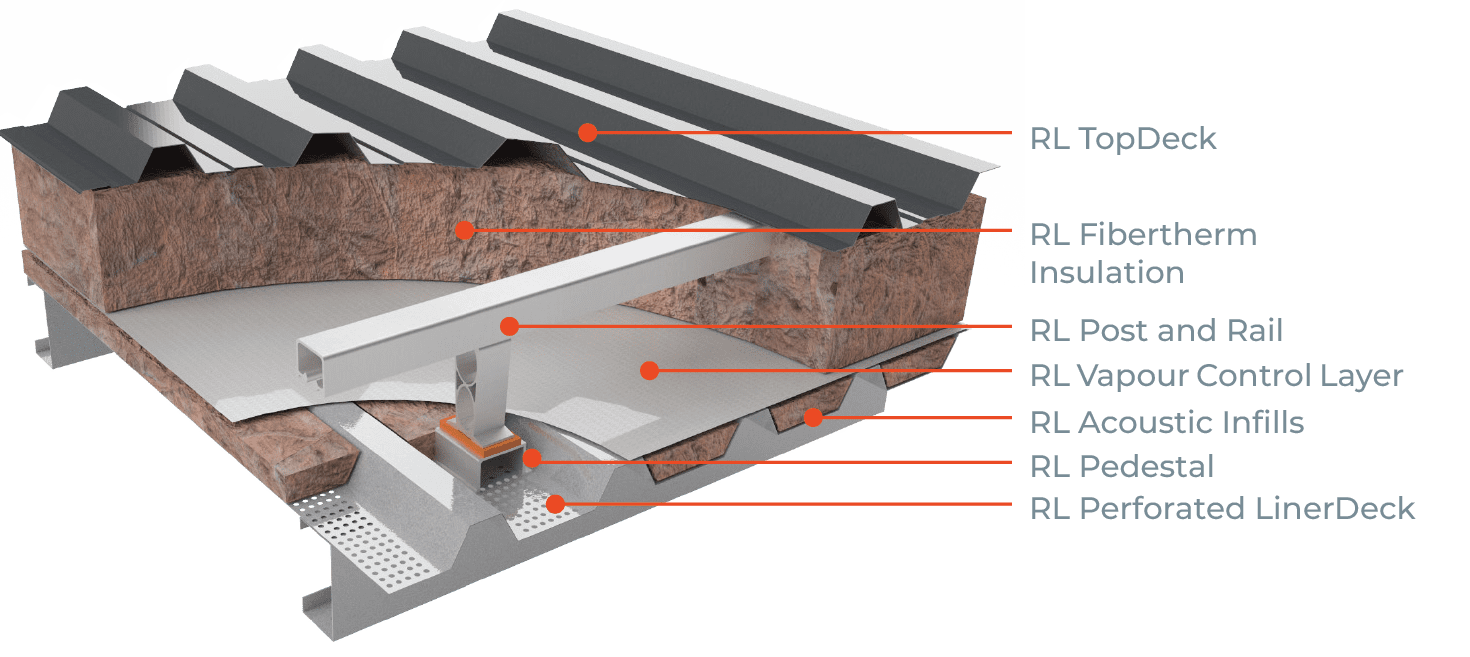 RL TopDeck
RL Fibertherm Insulation
RL Post and Rail
RL Vapour Control Layer
RL Acoustic Infills
RL Pedestal
RL Perforated LinerDeck