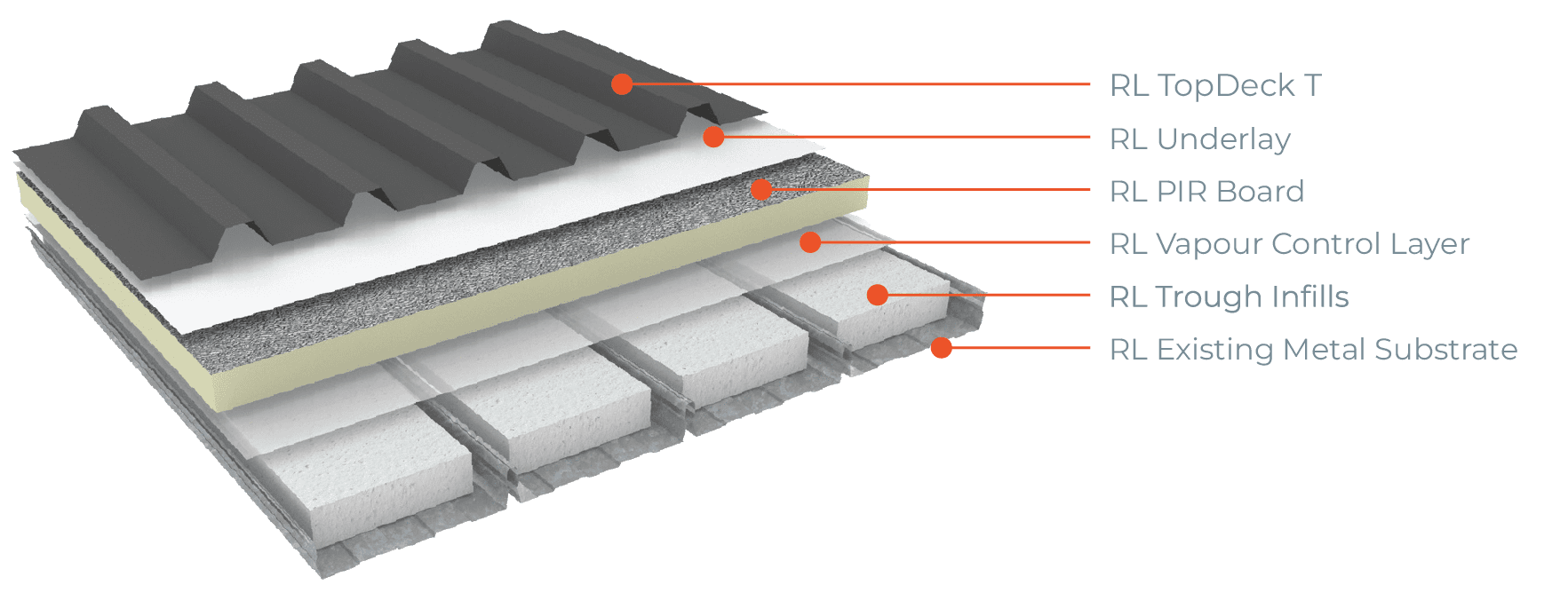 RL TopDeck T
RL Underlay
RL PIR Board
RL Vapour Control Layer
RL Trough Infills
RL Existing Metal Substrate