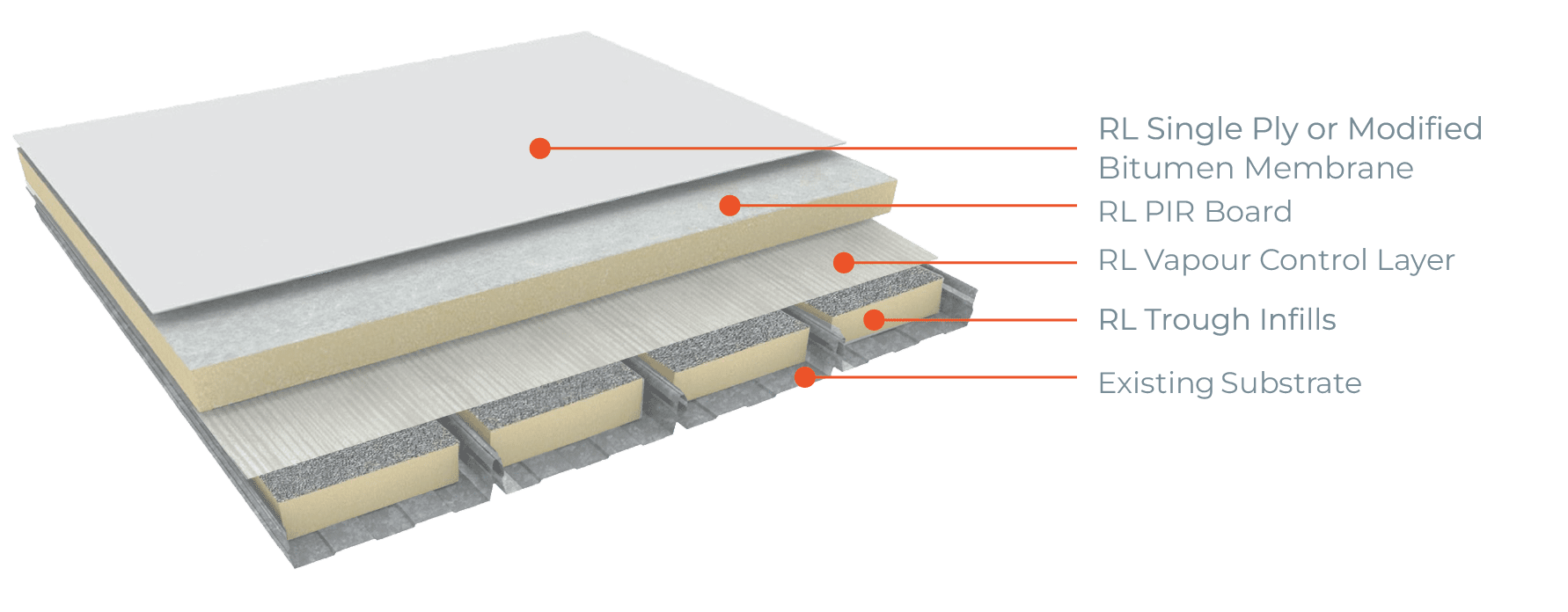 RL Single Ply or Modified Bitumen Membrane

RL PIR Board

RL Vapour Control Layer

RL Trough Infills

Existing Substrate