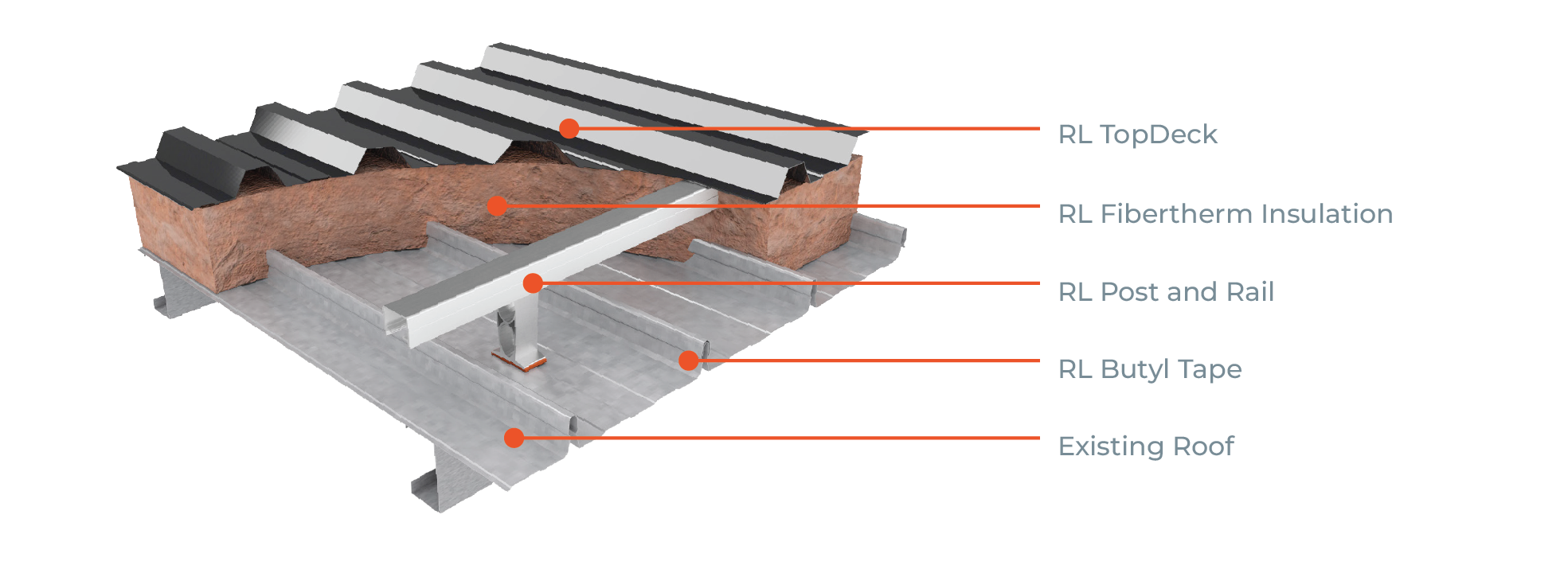 RL TopDeck

RL Fibertherm Insulation

RL Post and Rail

RL Butyl Tape

Existing Roof